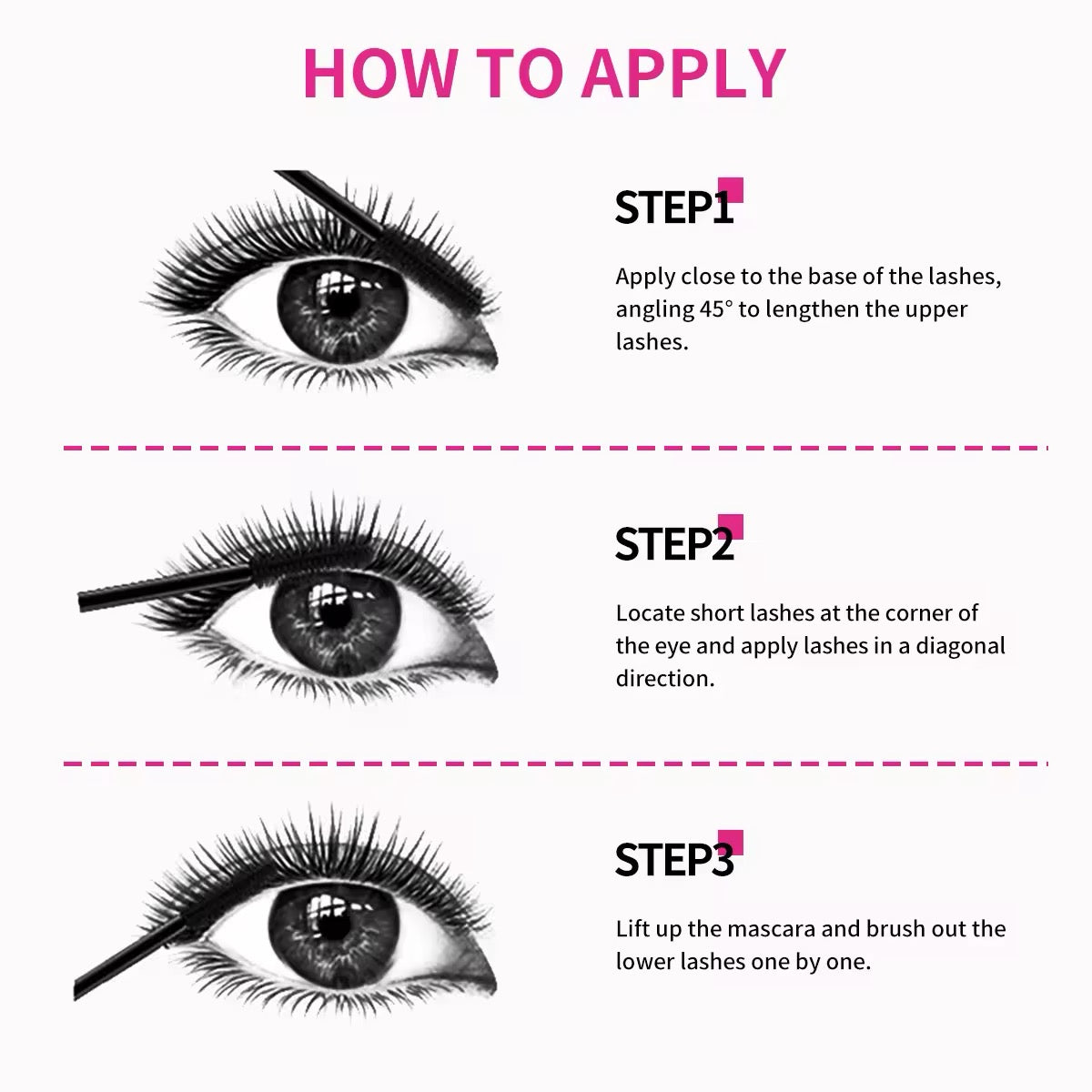 HOW TO APPLY

STEP1

Apply close to the base of the lashes, angling 45° to lengthen the upper lashes.

STEP2

Locate short lashes at the corner of the eye and apply lashes in a diagonal direction.

STEP3

Lift up the mascara and brush out the lower lashes one by one.